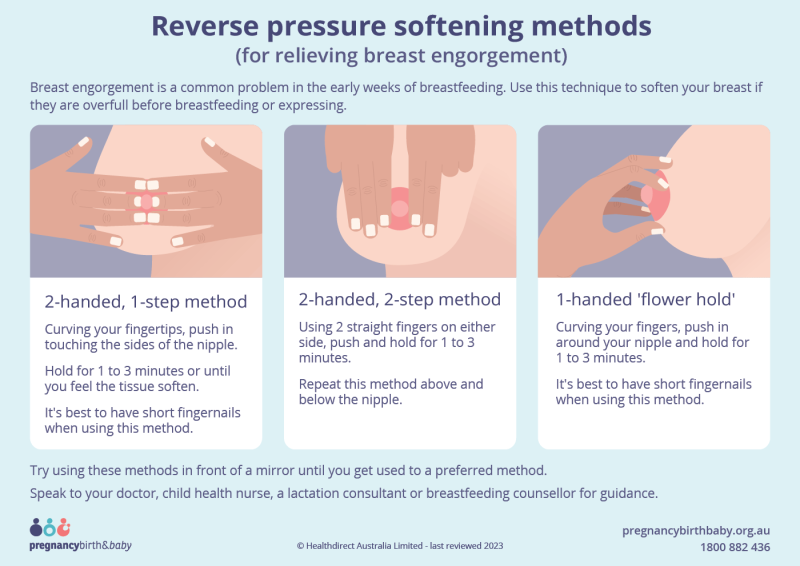 Reverse pressure softening methods
(for relieving breast engorgement)

Breast engorgement is a common problem in the early weeks of breastfeeding. Use this technique to soften your breast if they are overfull before breastfeeding or expressing.

2-handed, 1-step method

Curving your fingertips, push in touching the sides of the nipple.

Hold for 1 to 3 minutes or until you feel the tissue soften.

It's best to have short fingernails when using this method.

2-handed, 2-step method

Using 2 straight fingers on either side, push and hold for 1 to 3 minutes.

Repeat this method above and below the nipple.

1-handed 'flower hold'

Curving your fingers, push in around your nipple and hold for 1 to 3 minutes.

It's best to have short fingernails when using this method.

Try using these methods in front of a mirror until you get used to a preferred method.

Speak to your doctor, child health nurse, a lactation consultant or breastfeeding counsellor for guidance.

pregnancybirth&baby

© Healthdirect Australia Limited - last reviewed 2023

pregnancybirthbaby.org.au
1800 882 436